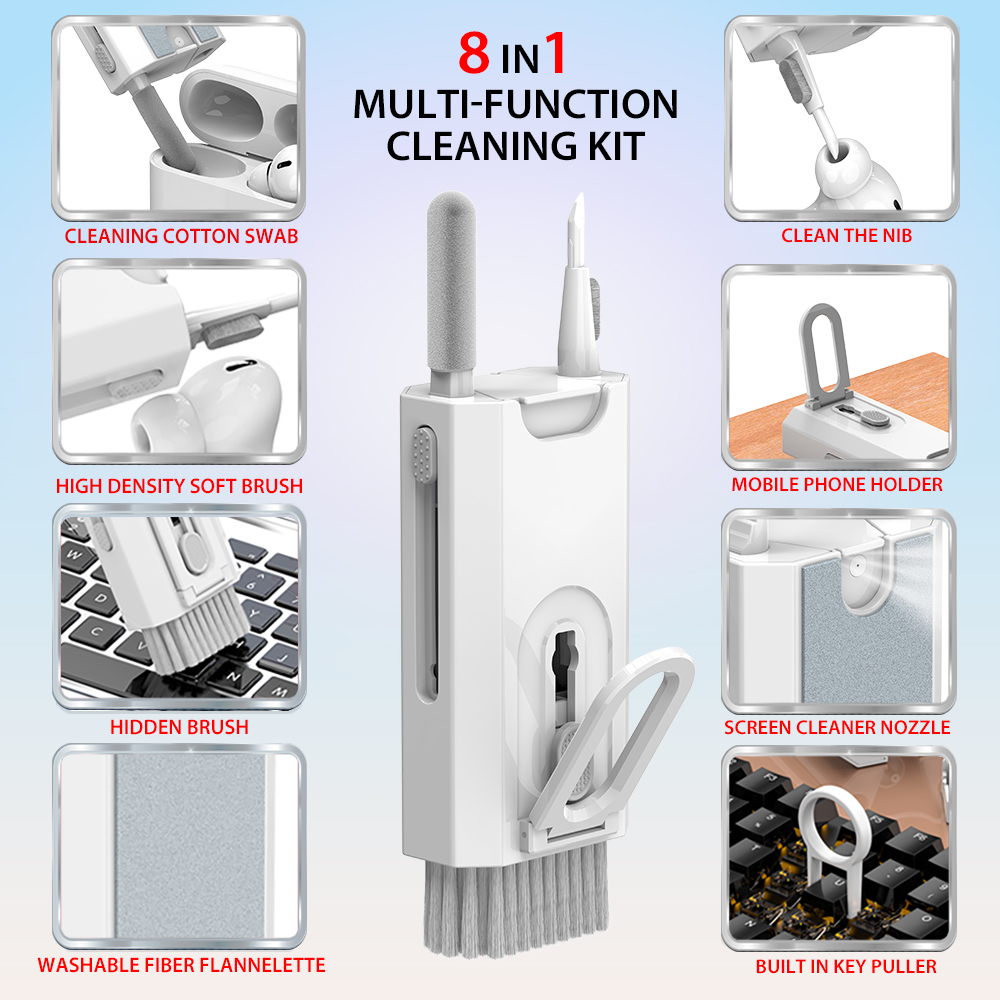 8 IN 1
MULTI-FUNCTION
CLEANING KIT

CLEANING COTTON SWAB

HIGH DENSITY SOFT BRUSH

HIDDEN BRUSH

WASHABLE FIBER FLANNELETTE

CLEAN THE NIB

MOBILE PHONE HOLDER

SCREEN CLEANER NOZZLE

BUILT IN KEY PULLER